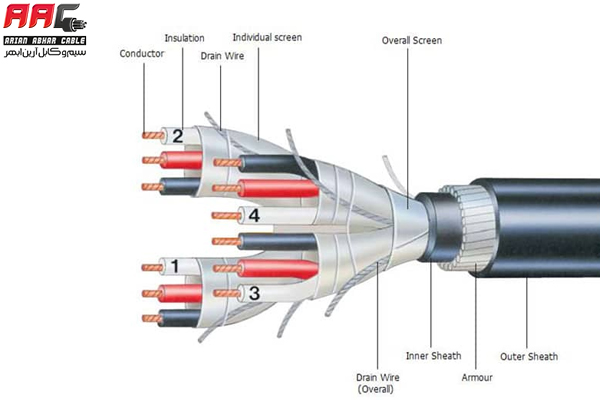 AAC
ARIAN ABHAR CABLE
سیم و کابل آرین ابهر

Conductor
Insulation
Drain Wire
Individual screen
Overall Screen

2
4
1
3

Drain Wire
(Overall)
Inner Sheath
Armour
Outer Sheath